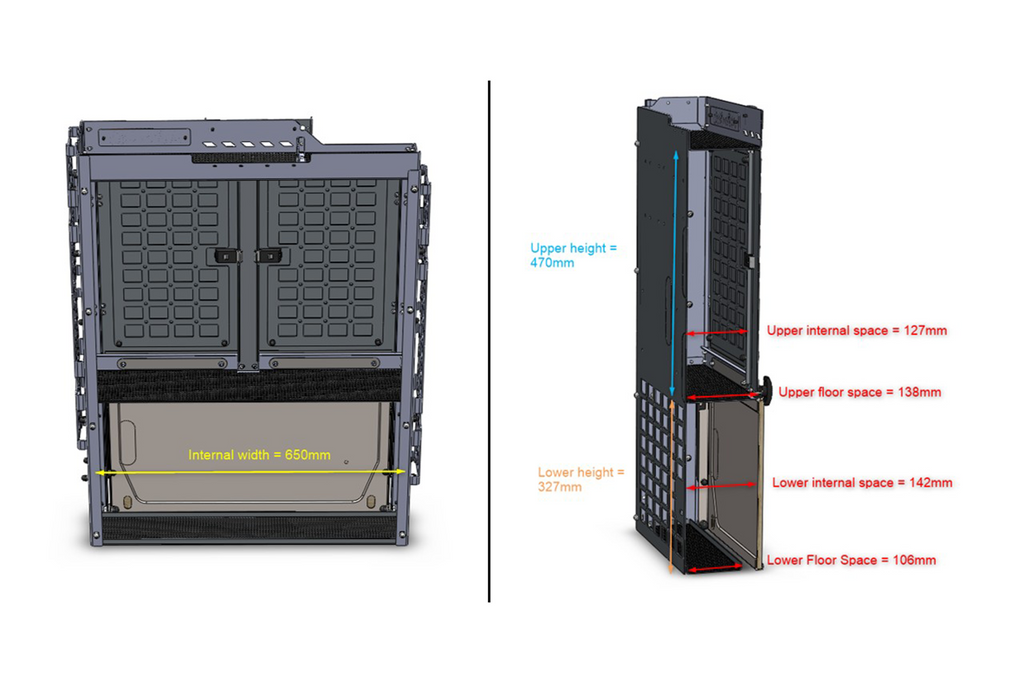 Internal width = 650mm

Upper height = 470mm

Upper internal space = 127mm

Upper floor space = 138mm

Lower height = 327mm

Lower internal space = 142mm

Lower Floor Space = 106mm